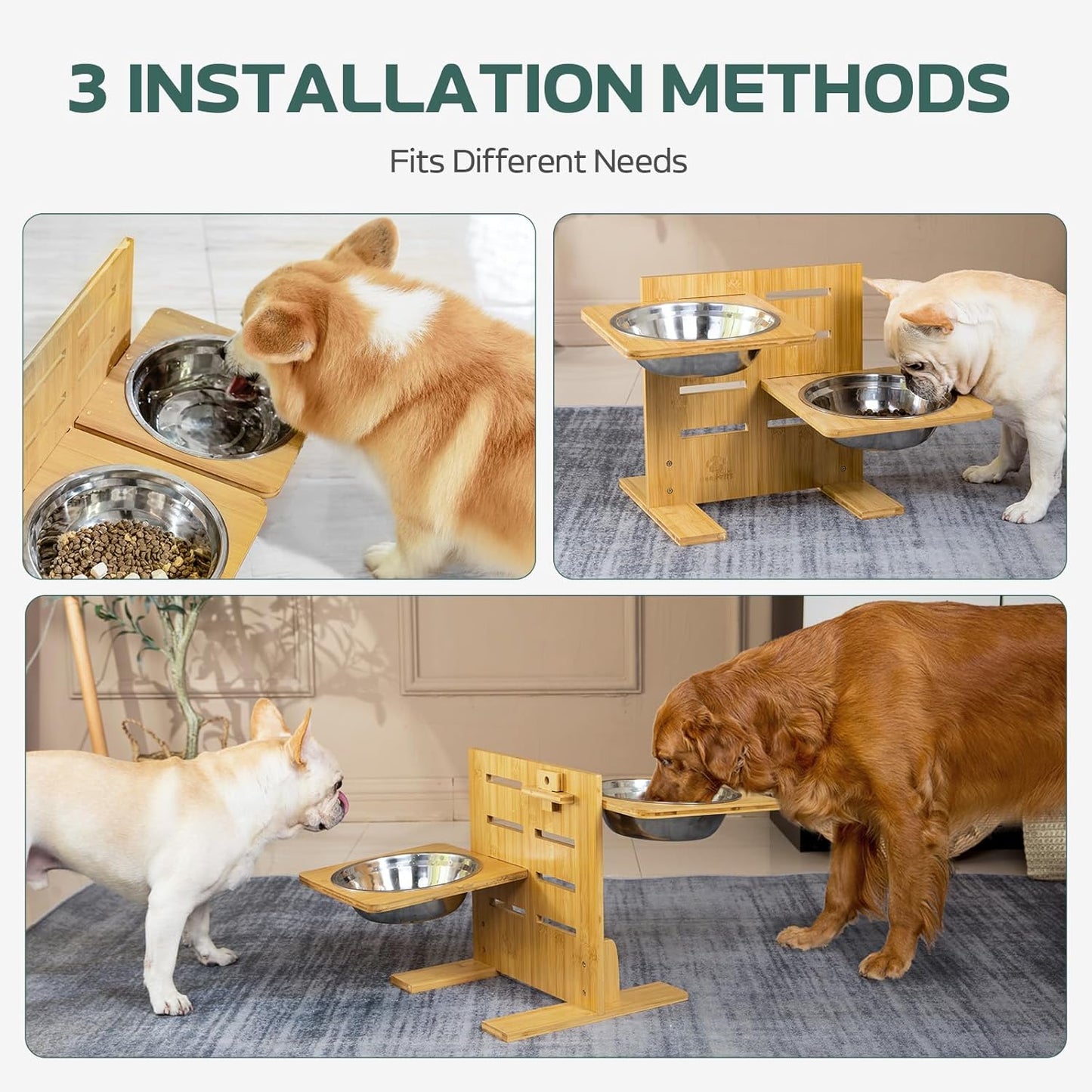 3 INSTALLATION METHODS

Fits Different Needs