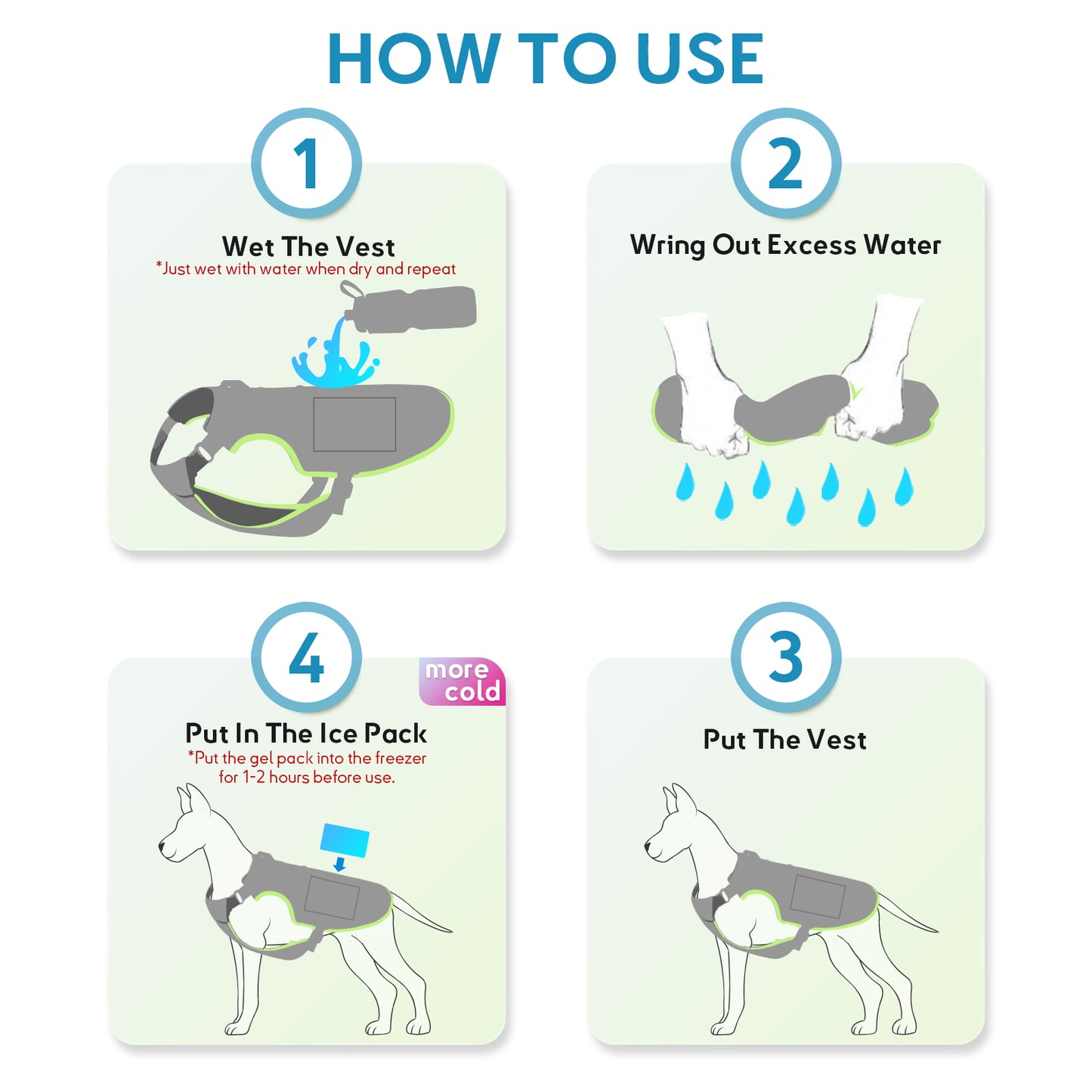 HOW TO USE

1

Wet The Vest

*Just wet with water when dry and repeat

2

Wring Out Excess Water

4

more cold

Put In The Ice Pack

*Put the gel pack into the freezer for 1-2 hours before use.

3

Put The Vest