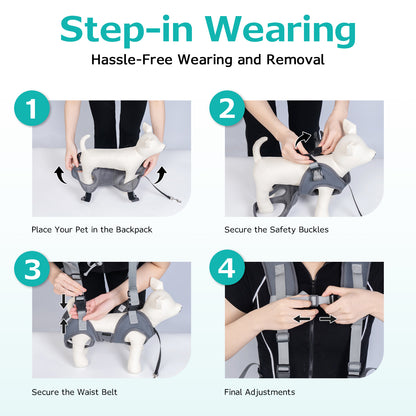 Step-in Wearing

Hassle-Free Wearing and Removal

1

Place Your Pet in the Backpack

2

Secure the Safety Buckles

3

Secure the Waist Belt

4

Final Adjustments