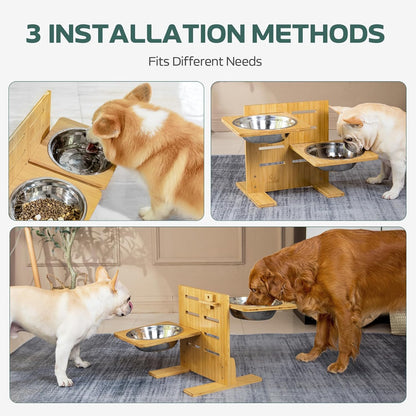 3 INSTALLATION METHODS

Fits Different Needs